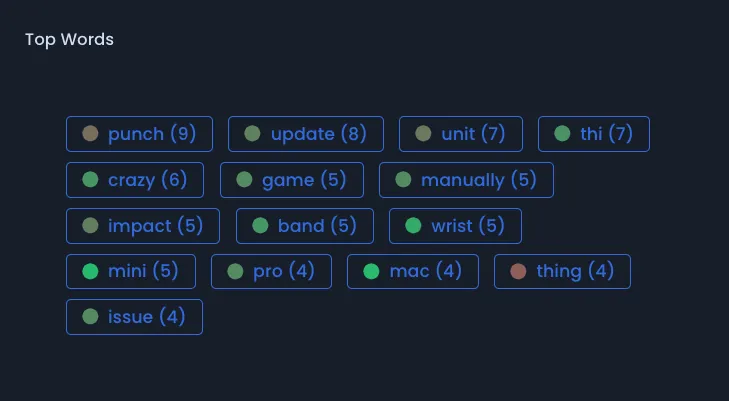 Top Words

punch (9) update (8) unit (7) thi (7)
crazy (6) game (5) manually (5)
impact (5) band (5) wrist (5)
mini (5) pro (4) mac (4) thing (4)
issue (4)